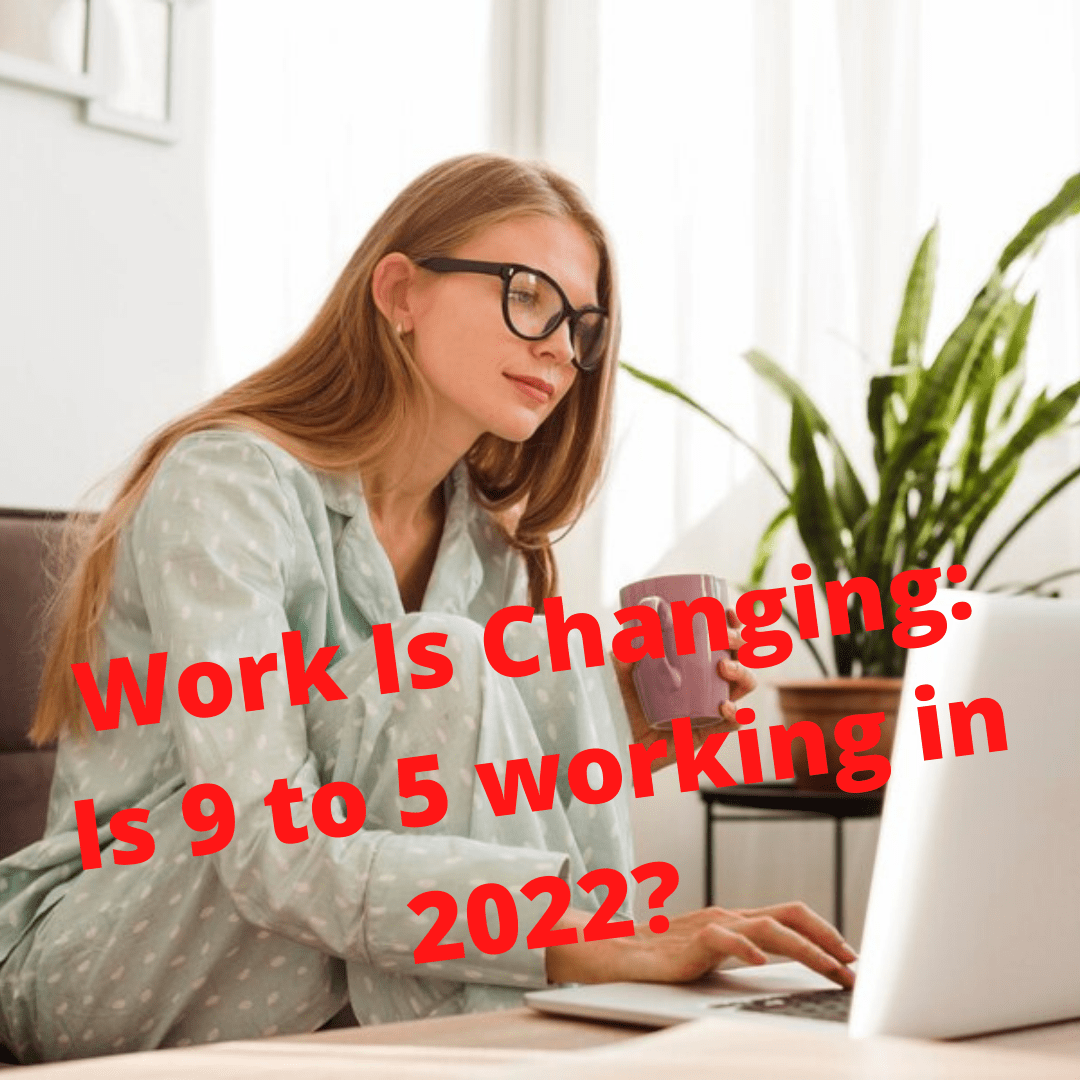 Work Is Changing: Is 9 to 5 working in 2022?