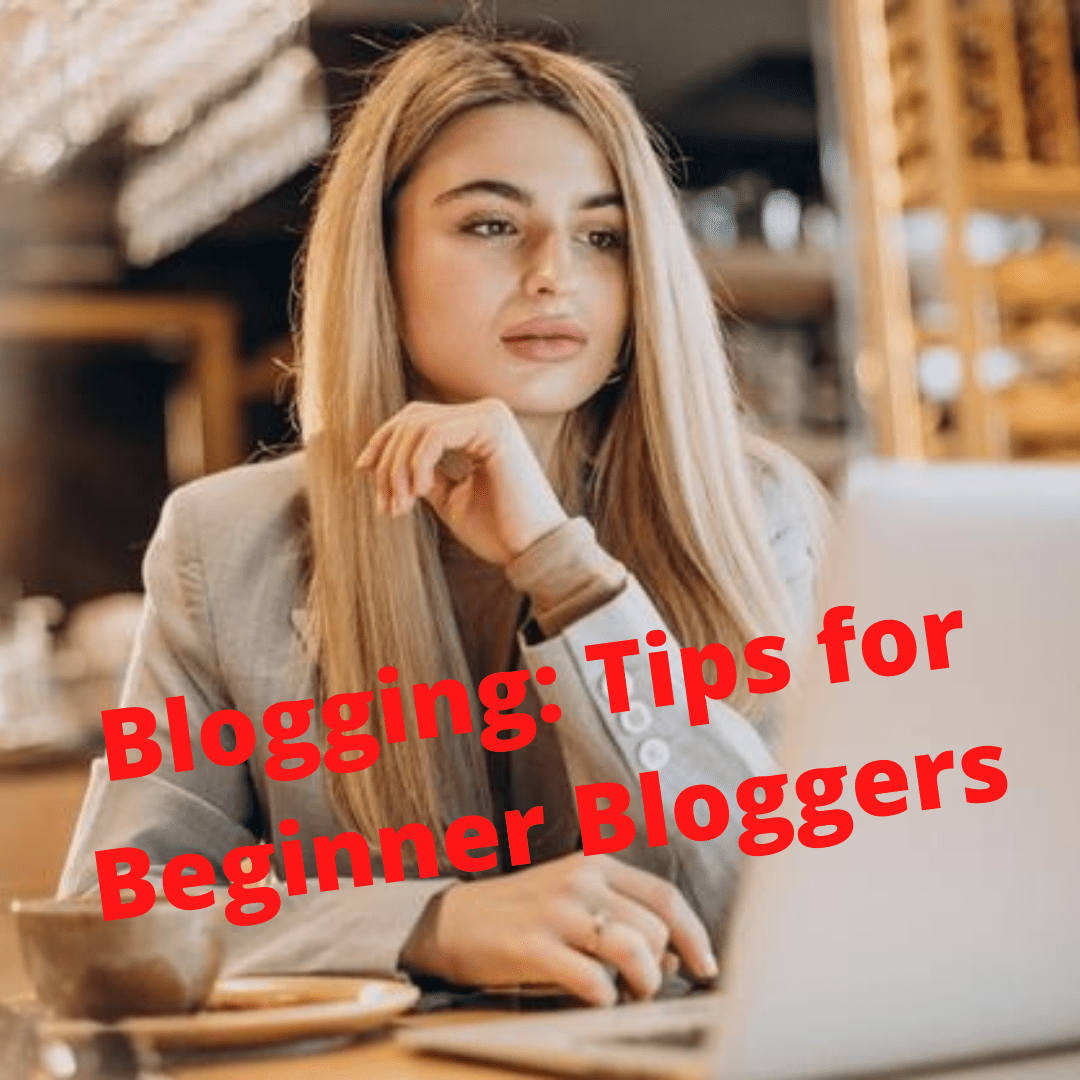 Blogging: Tips for Beginner Bloggers