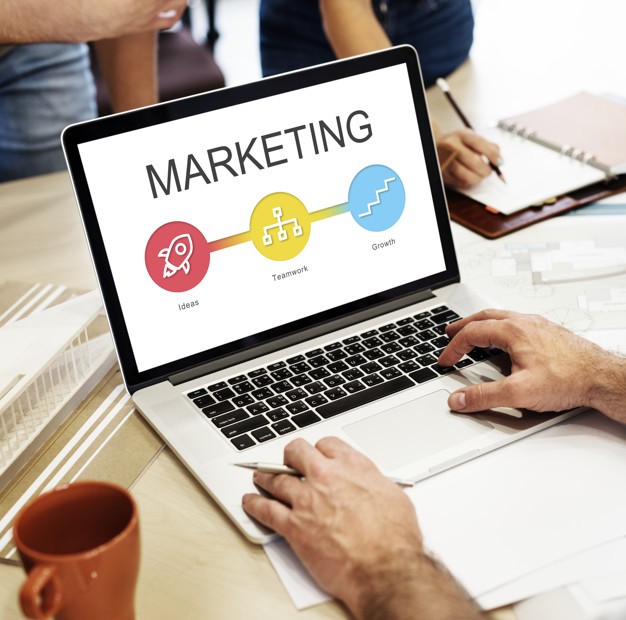 MARKETING

Ideas

Teamwork

Growth