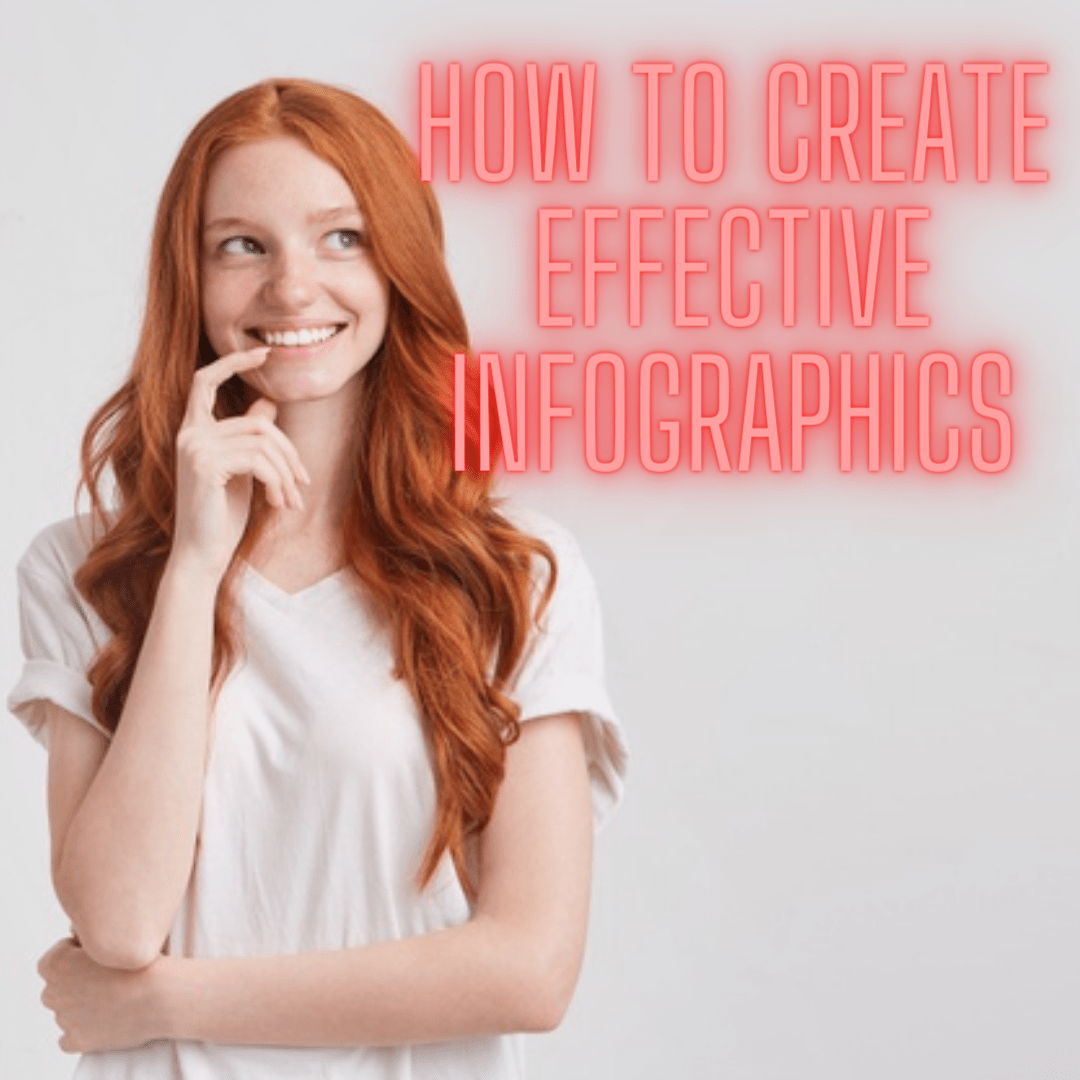 HOW TO CREATE EFFECTIVE INFOGRAPHICS