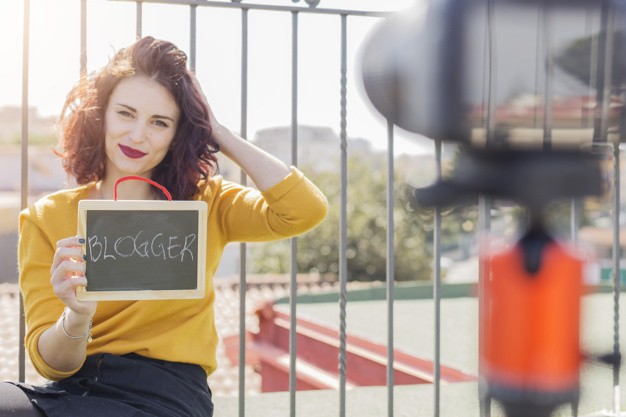 BLOGGER