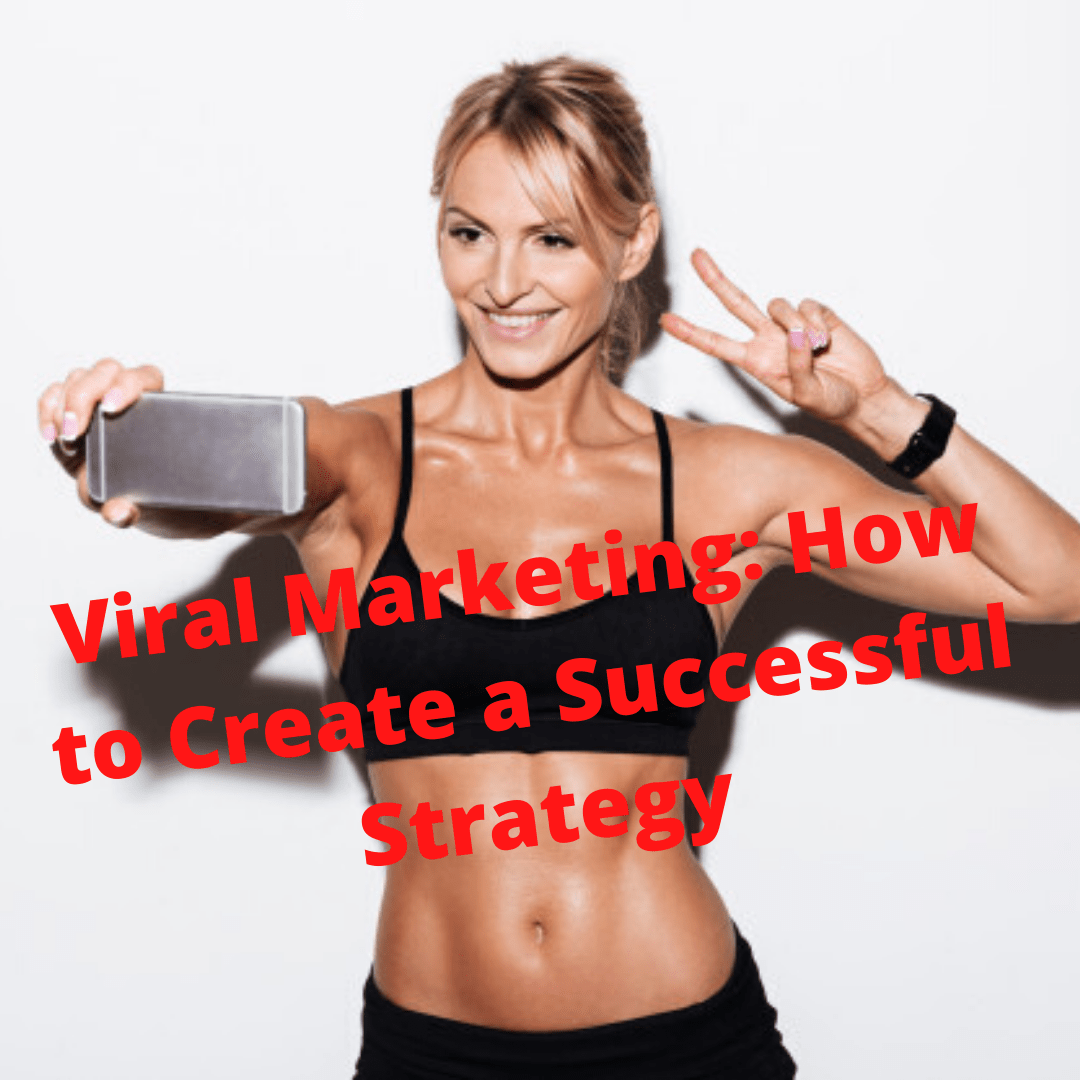 Viral Marketing: How to Create a Successful Strategy