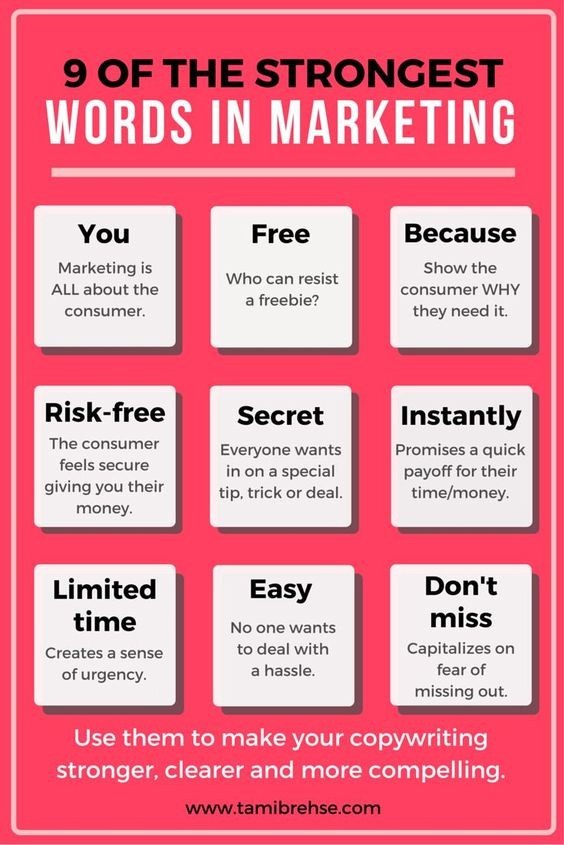 9 OF THE STRONGEST
WORDS IN MARKETING

You
Marketing is ALL about the consumer.

Free
Who can resist a freebie?

Because
Show the consumer WHY they need it.

Risk-free
The consumer feels secure giving you their money.

Secret
Everyone wants in on a special tip, trick or deal.

Instantly
Promises a quick payoff for their time/money.

Limited time
Creates a sense of urgency.

Easy
No one wants to deal with a hassle.

Don't miss
Capitalizes on fear of missing out.

Use them to make your copywriting stronger, clearer and more compelling.

www.tamibrehse.com