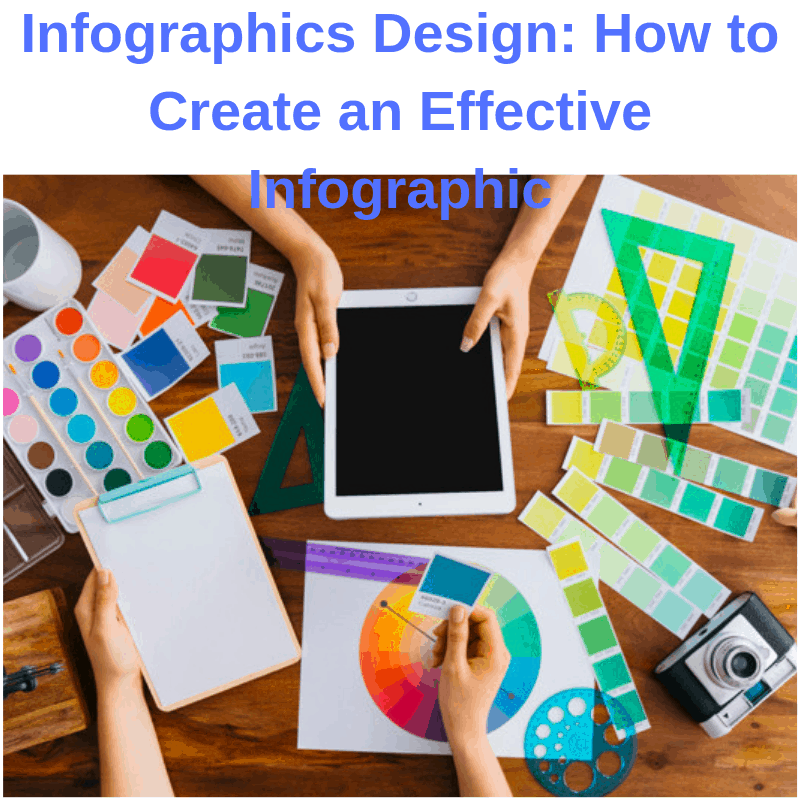 Infographics Design: How to Create an Effective Infographic