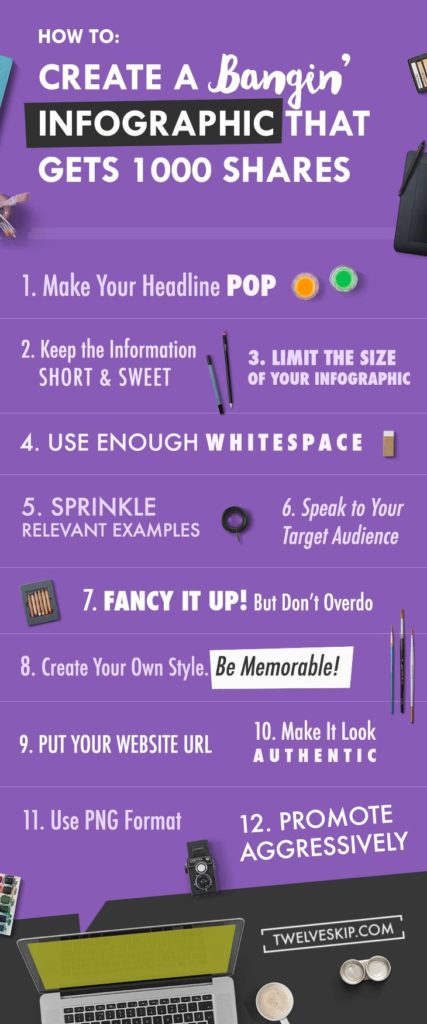 HOW TO:
CREATE A Bangin'
INFOGRAPHIC THAT
GETS 1000 SHARES

1. Make Your Headline POP

2. Keep the Information SHORT & SWEET

3. LIMIT THE SIZE OF YOUR INFOGRAPHIC

4. USE ENOUGH WHITESPACE

5. SPRINKLE RELEVANT EXAMPLES

6. Speak to Your Target Audience

7. FANCY IT UP! But Don't Overdo

8. Create Your Own Style. Be Memorable!

9. PUT YOUR WEBSITE URL

10. Make It Look AUTHENTIC

11. Use PNG Format

12. PROMOTE AGGRESSIVELY

TWELVESKIP.COM